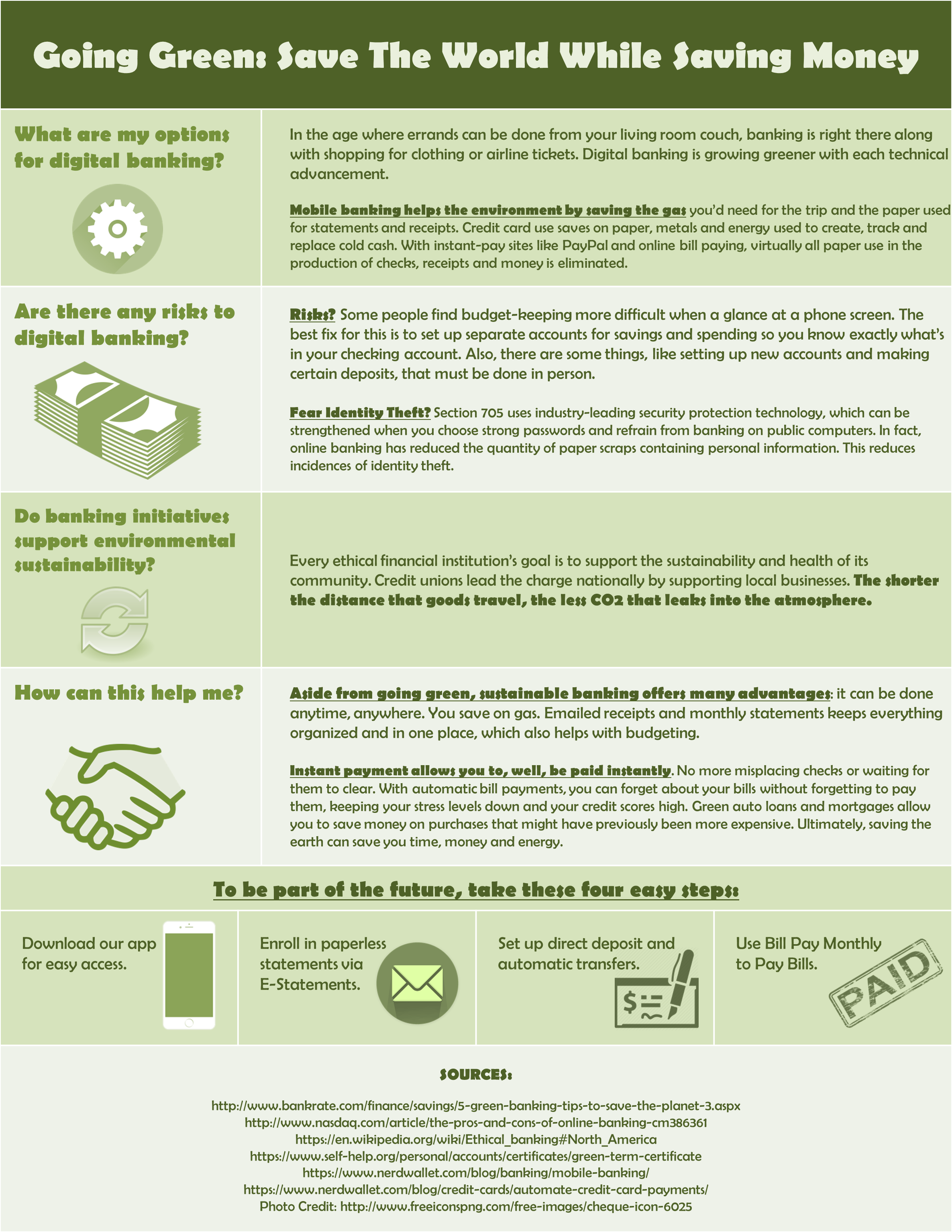 Going Green: Save The World While Saving Money

What are my options for digital banking?

In the age where errands can be done from your living room couch, banking is right there along with shopping for clothing or airline tickets. Digital banking is growing greener with each technical advancement.

Mobile banking helps the environment by saving the gas you'd need for the trip and the paper used for statements and receipts. Credit card use saves on paper, metals and energy used to create, track and replace cold cash. With instant-pay sites like PayPal and online bill paying, virtually all paper use in the production of checks, receipts and money is eliminated.

Are there any risks to digital banking?

Risks? Some people find budget-keeping more difficult when a glance at a phone screen. The best fix for this is to set up separate accounts for savings and spending so you know exactly what's in your checking account. Also, there are some things, like setting up new accounts and making certain deposits, that must be done in person.

Fear Identity Theft? Section 705 uses industry-leading security protection technology, which can be strengthened when you choose strong passwords and refrain from banking on public computers. In fact, online banking has reduced the quantity of paper scraps containing personal information. This reduces incidences of identity theft.

Do banking initiatives support environmental sustainability?

Every ethical financial institution's goal is to support the sustainability and health of its community. Credit unions lead the charge nationally by supporting local businesses. The shorter the distance that goods travel, the less CO2 that leaks into the atmosphere.

How can this help me?

Aside from going green, sustainable banking offers many advantages: it can be done anytime, anywhere. You save on gas. Emailed receipts and monthly statements keeps everything organized and in one place, which also helps with budgeting.

Instant payment allows you to, well, be paid instantly. No more misplacing checks or waiting for them to clear. With automatic bill payments, you can forget about your bills without forgetting to pay them, keeping your stress levels down and your credit scores high. Green auto loans and mortgages allow you to save money on purchases that might have previously been more expensive. Ultimately, saving the earth can save you time, money and energy.

To be part of the future, take these four easy steps:

Download our app for easy access.

Enroll in paperless statements via E-Statements.

Set up direct deposit and automatic transfers.

$

Use Bill Pay Monthly to Pay Bills.

PAID

SOURCES:

http://www.bankrate.com/finance/savings/5-green-banking-tips-to-save-the-planet-3.aspx
http://www.nasdaq.com/article/the-pros-and-cons-of-online-banking-cm386361
https://en.wikipedia.org/wiki/Ethical_banking#North_America
https://www.self-help.org/personal/accounts/certificates/green-term-certificate
https://www.nerdwallet.com/blog/banking/mobile-banking/
https://www.nerdwallet.com/blog/credit-cards/automate-credit-card-payments/
Photo Credit: http://www.freeiconspng.com/free-images/cheque-icon-6025